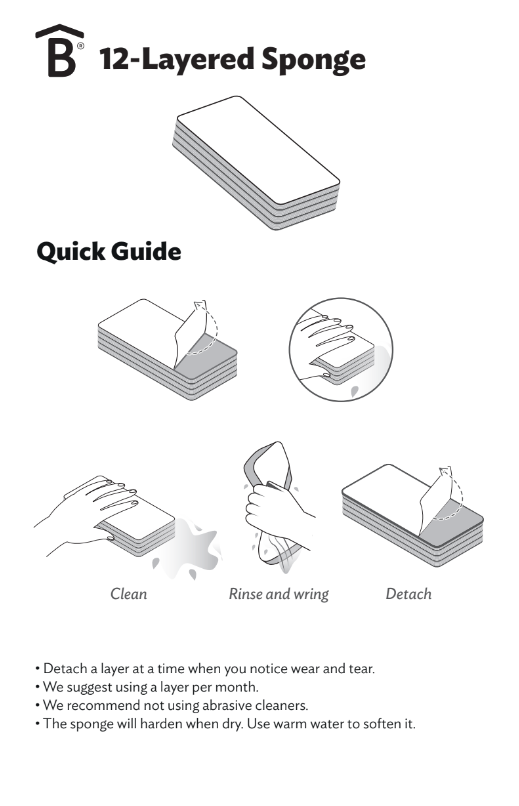 B® 12-Layered Sponge

Quick Guide

Clean

Rinse and wring

Detach

• Detach a layer at a time when you notice wear and tear.
• We suggest using a layer per month.
• We recommend not using abrasive cleaners.
• The sponge will harden when dry. Use warm water to soften it.