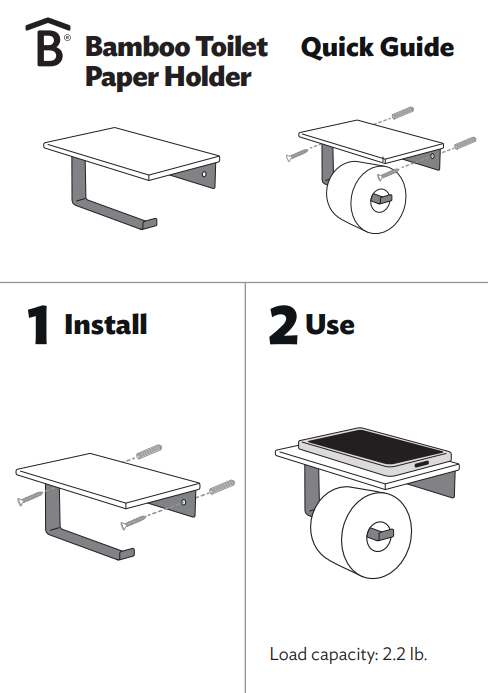 B®

Bamboo Toilet Paper Holder

Quick Guide

1 Install

2 Use

Load capacity: 2.2 lb.