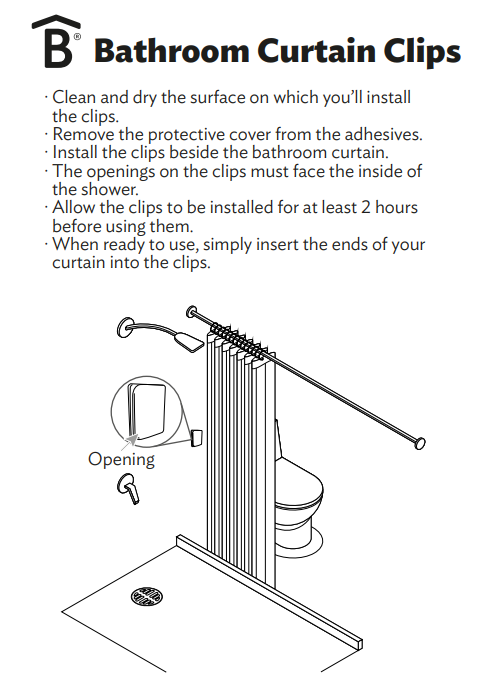 B®

Bathroom Curtain Clips

· Clean and dry the surface on which you'll install the clips.
· Remove the protective cover from the adhesives.
· Install the clips beside the bathroom curtain.
· The openings on the clips must face the inside of the shower.
· Allow the clips to be installed for at least 2 hours before using them.
· When ready to use, simply insert the ends of your curtain into the clips.

Opening