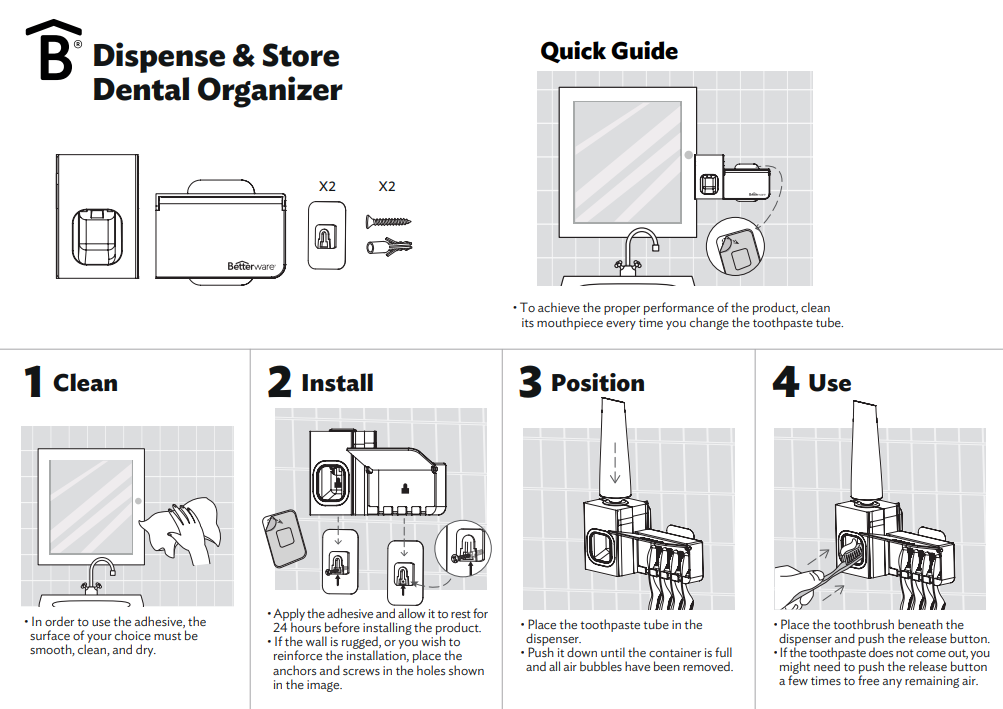 B®

Dispense & Store Dental Organizer

Betterware

X2

X2

Quick Guide

Betterware

• To achieve the proper performance of the product, clean its mouthpiece every time you change the toothpaste tube.

1 Clean

• In order to use the adhesive, the surface of your choice must be smooth, clean, and dry.

2 Install

• Apply the adhesive and allow it to rest for 24 hours before installing the product.
• If the wall is rugged, or you wish to reinforce the installation, place the anchors and screws in the holes shown in the image.

3 Position

• Place the toothpaste tube in the dispenser.
• Push it down until the container is full and all air bubbles have been removed.

4 Use

• Place the toothbrush beneath the dispenser and push the release button.
• If the toothpaste does not come out, you might need to push the release button a few times to free any remaining air.