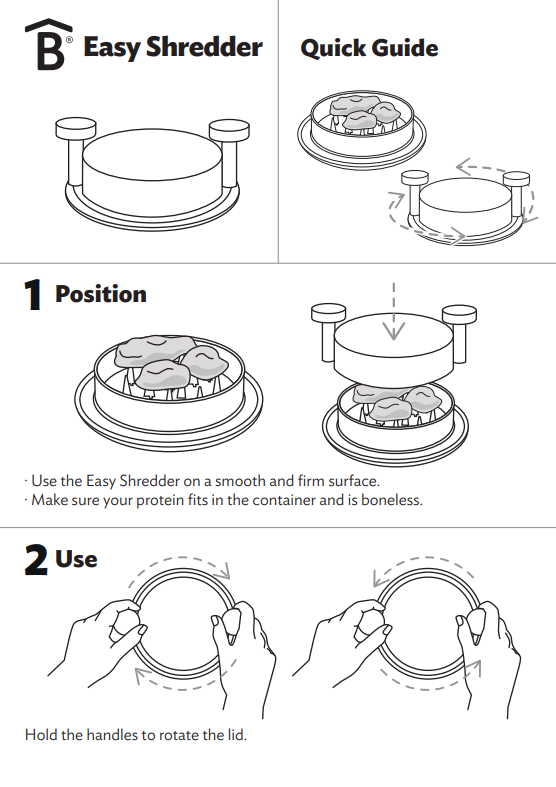 B® Easy Shredder

Quick Guide

1 Position

· Use the Easy Shredder on a smooth and firm surface.
· Make sure your protein fits in the container and is boneless.

2 Use

Hold the handles to rotate the lid.