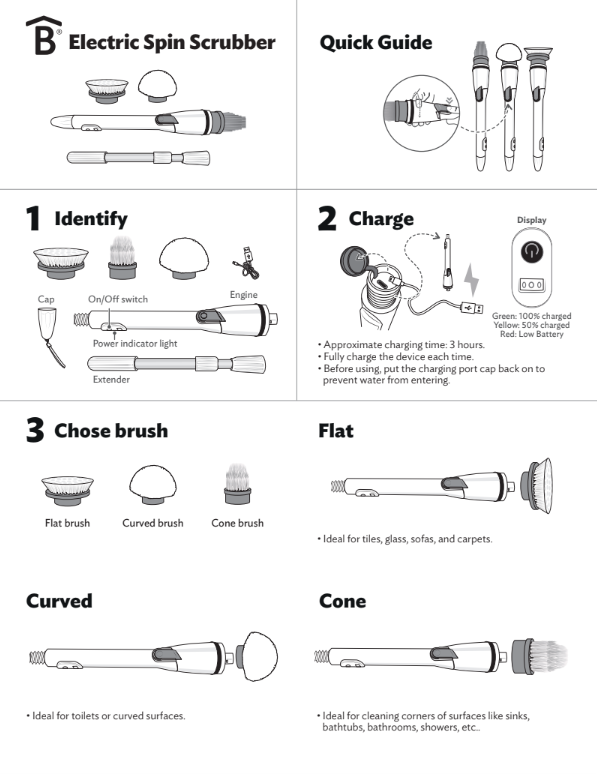 B®

Electric Spin Scrubber

Quick Guide

1 Identify

Cap

On/Off switch

Engine

Power indicator light

Extender

2 Charge

Display

Green: 100% charged
Yellow: 50% charged
Red: Low Battery

• Approximate charging time: 3 hours.
• Fully charge the device each time.
• Before using, put the charging port cap back on to prevent water from entering.

3 Chose brush

Flat brush

Curved brush

Cone brush

Flat

• Ideal for tiles, glass, sofas, and carpets.

Curved

• Ideal for toilets or curved surfaces.

Cone

• Ideal for cleaning corners of surfaces like sinks, bathtubs, bathrooms, showers, etc..