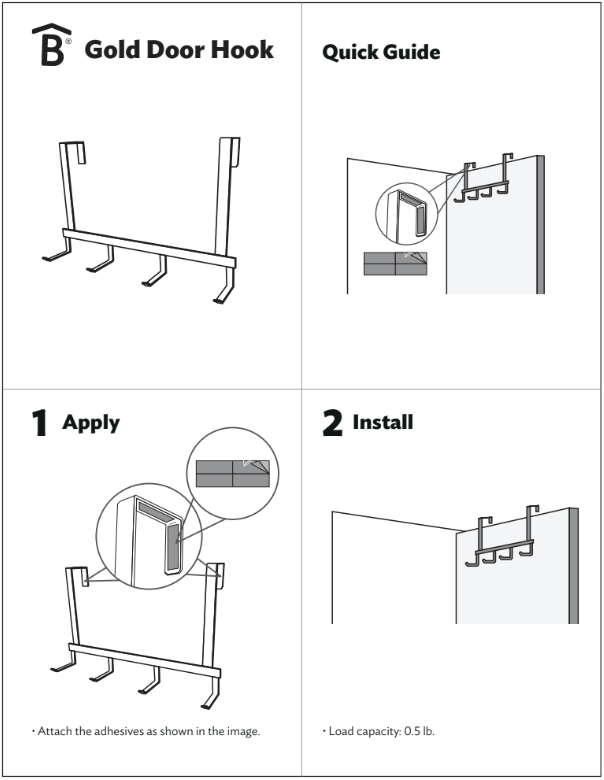 B® Gold Door Hook

Quick Guide

1 Apply

• Attach the adhesives as shown in the image.

2 Install

• Load capacity: 0.5 lb.