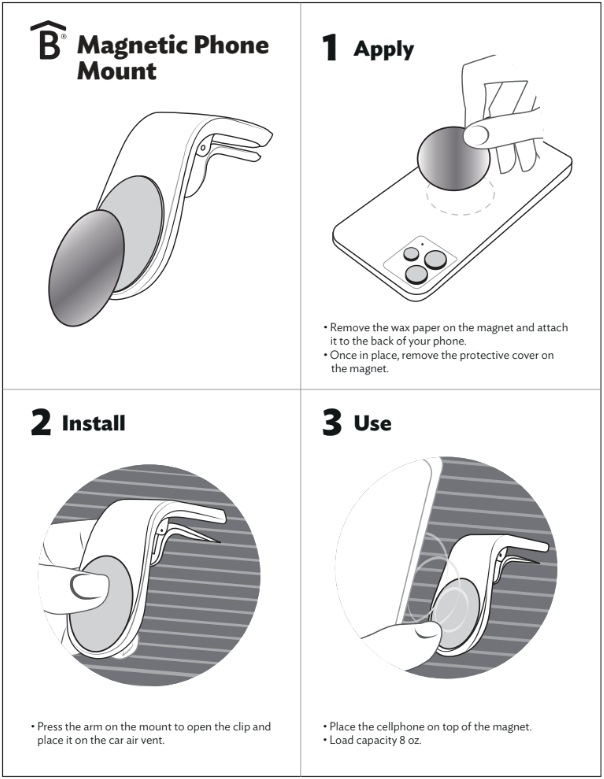 B®

Magnetic Phone Mount

1 Apply

• Remove the wax paper on the magnet and attach it to the back of your phone.
• Once in place, remove the protective cover on the magnet.

2 Install

• Press the arm on the mount to open the clip and place it on the car air vent.

3 Use

• Place the cellphone on top of the magnet.
• Load capacity 8 oz.