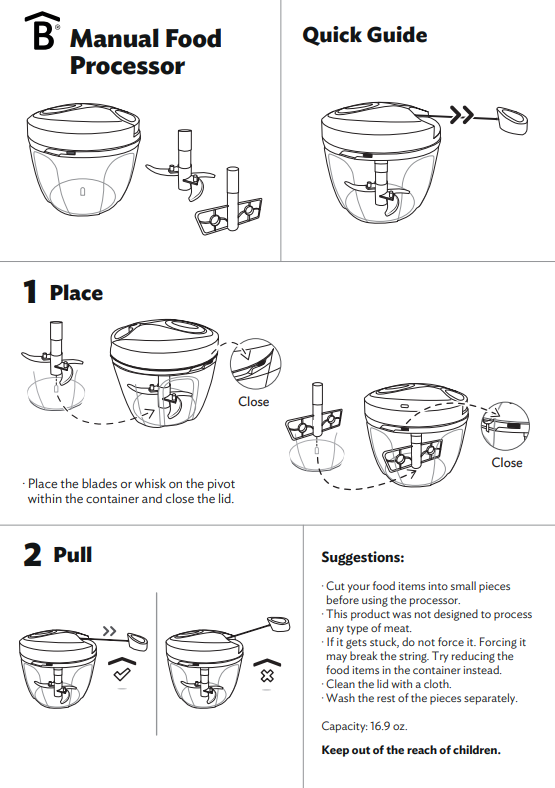 B®

Manual Food Processor

Quick Guide

1 Place

Close

Close

· Place the blades or whisk on the pivot within the container and close the lid.

2 Pull

Suggestions:

· Cut your food items into small pieces before using the processor.
· This product was not designed to process any type of meat.
· If it gets stuck, do not force it. Forcing it may break the string. Try reducing the food items in the container instead.
· Clean the lid with a cloth.
· Wash the rest of the pieces separately.

Capacity: 16.9 oz.

Keep out of the reach of children.