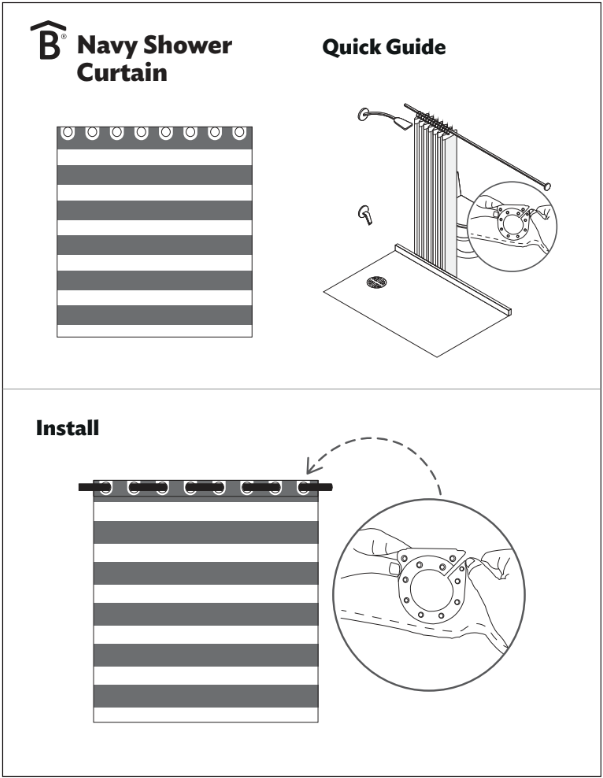 B®

Navy Shower Curtain

Quick Guide

Install